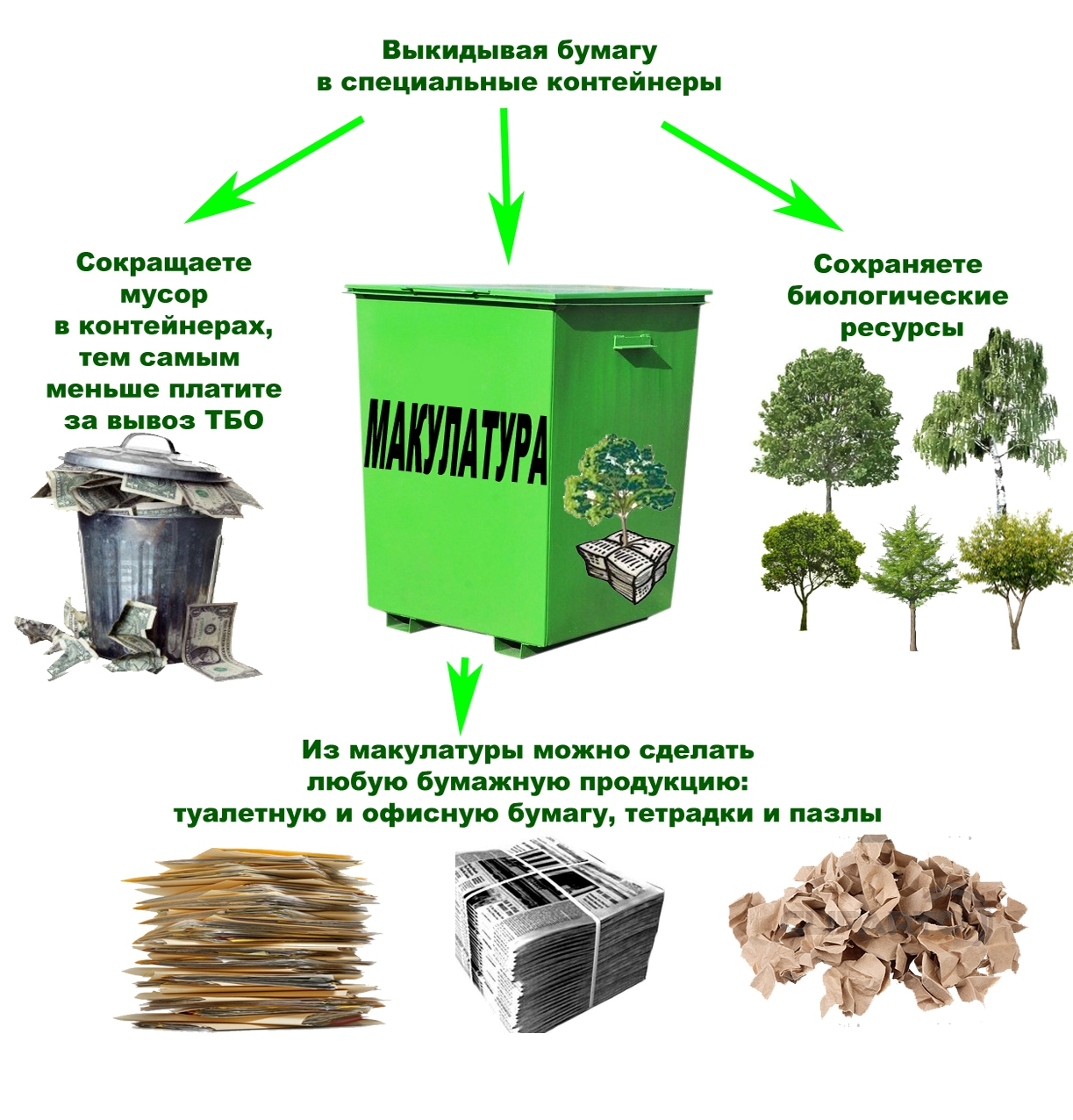 Выкидывая бумагу
в специальные контейнеры

Сокращаете
мусор
в контейнерах,
тем самым
меньше платите
за вывоз ТБО

МАКУЛАТУРА

Сохраняете
биологические
ресурсы

Из макулатуры можно сделать
любую бумажную продукцию:
туалетную и офисную бумагу, тетрадки и пазлы